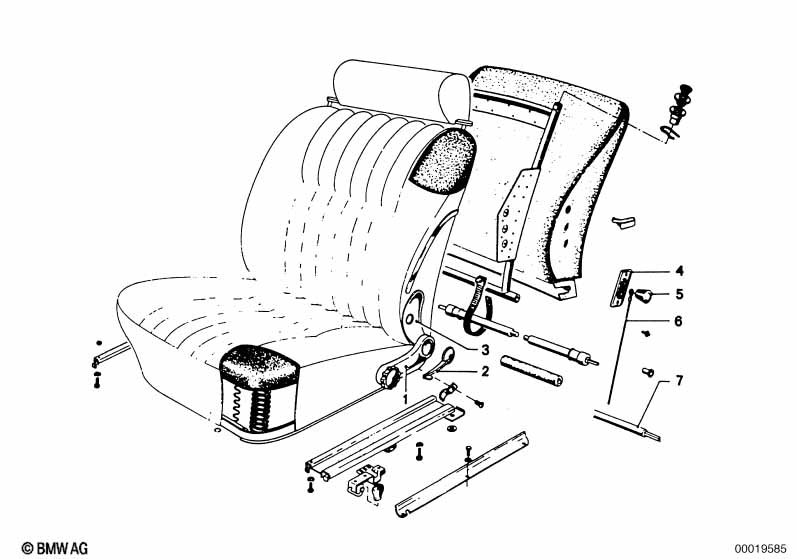 4
5
6
3
2
1
7
© BMW AG
00019585