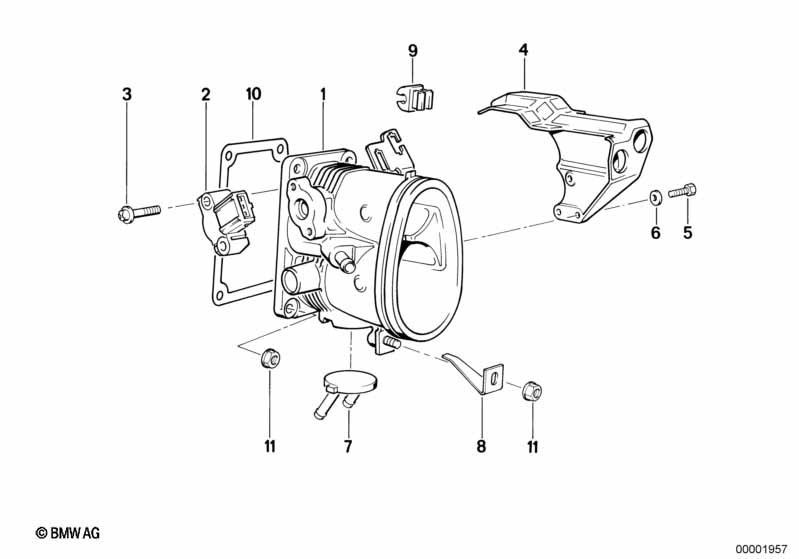 9
4
3
2
10
1
6
5
11
7
8
11
© BMW AG
00001957