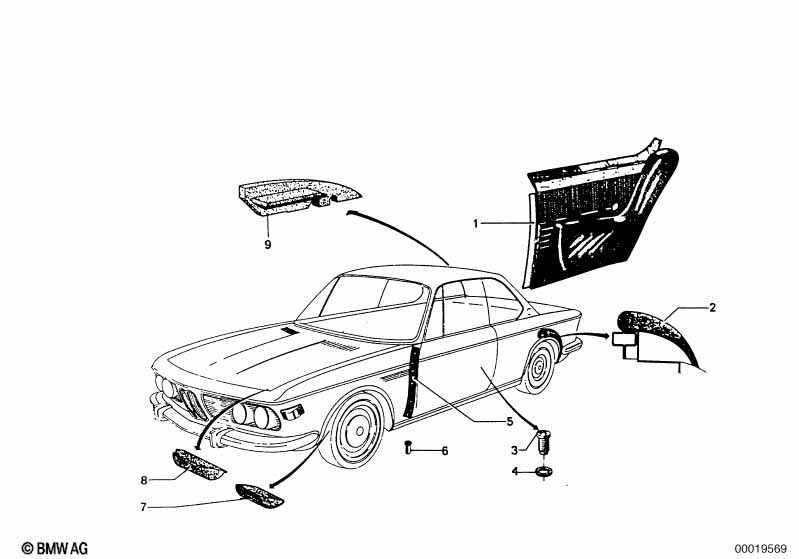 9
1
2
5
6
3
4
8
7
© BMW AG
00019569