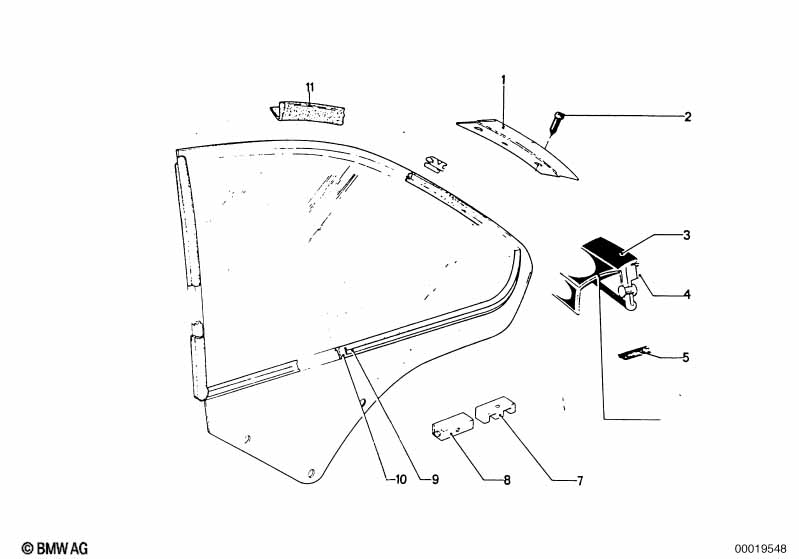 11
1
2
3
4
5
10
9
8
7
© BMW AG
00019548