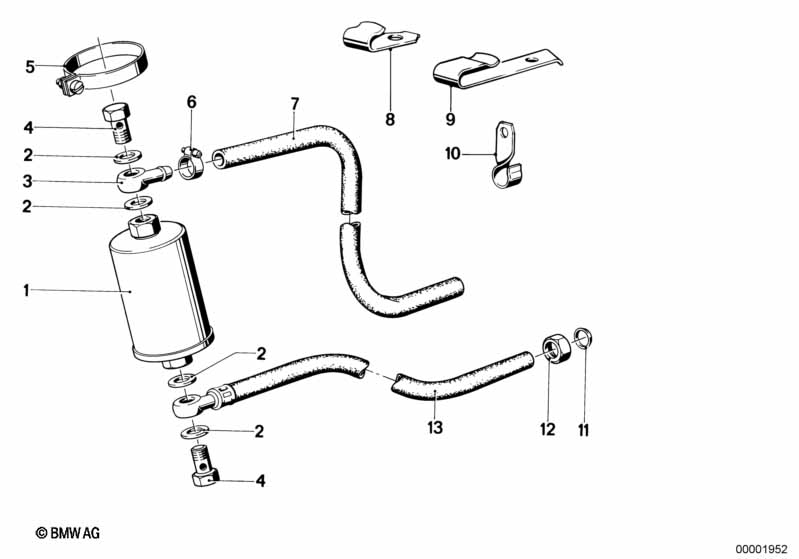 5
4
2
3
2
1
6
7
8
9
10
2
2
4
13
12
11
© BMW AG
00001952