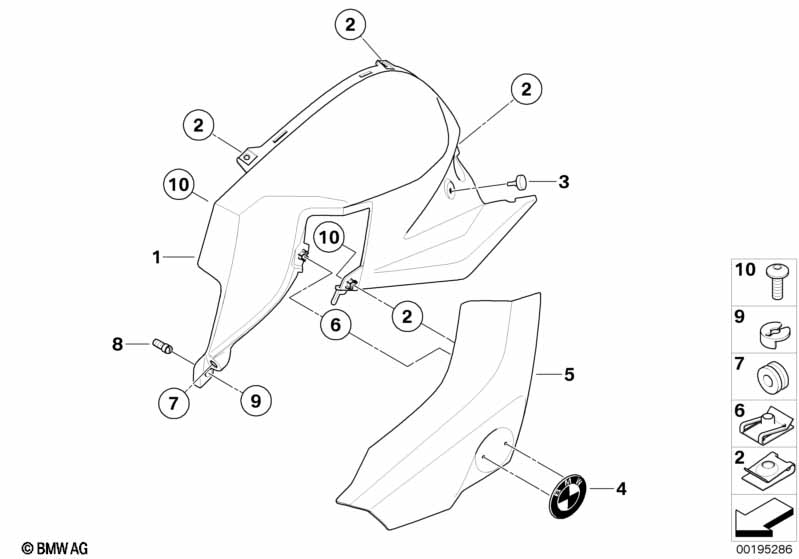 2
2
2
10
3
1
10
2
6
8
7
9
5
4
10
9
7
6
2
© BMW AG
00195286