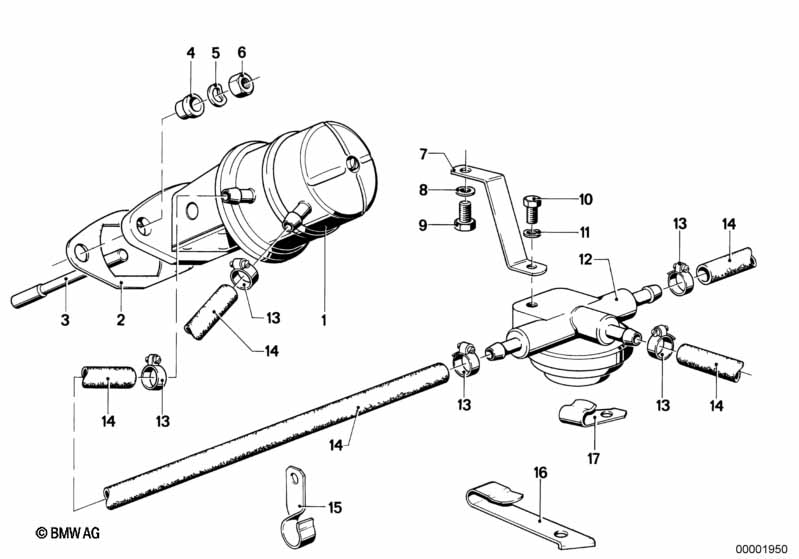 4
5
6
7
8
9
10
11
12
13
14
3
2
13
1
14
14
13
13
13
14
14
17
16
15
© BMW AG
00001950