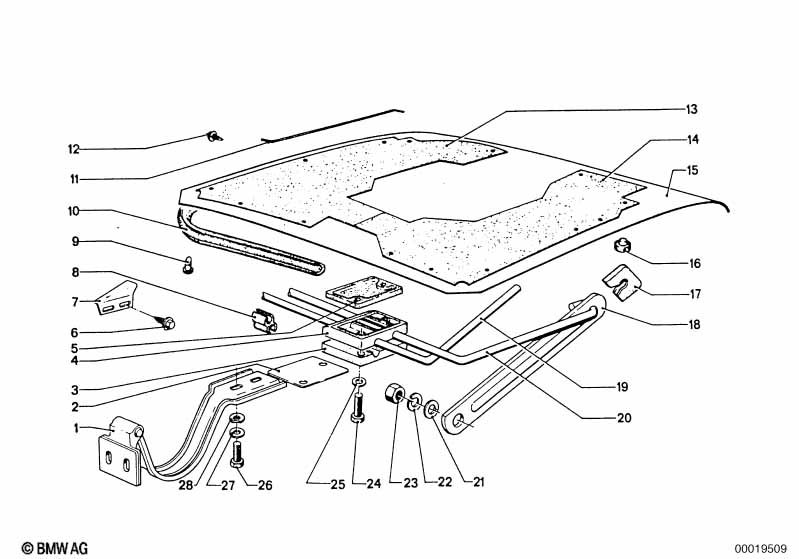 13
14
15
12
11
10
9
8
7
6
5
4
3
2
1
16
17
18
19
20
28
27
26
25
24
23
22
21
© BMW AG
00019509