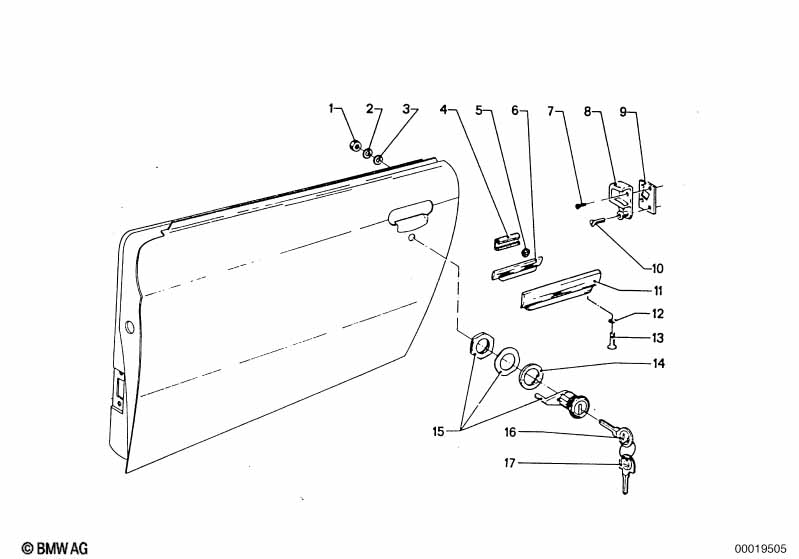 1
2
3
4
5
6
7
8
9
10
11
12
13
14
15
16
17

© BMW AG

00019505