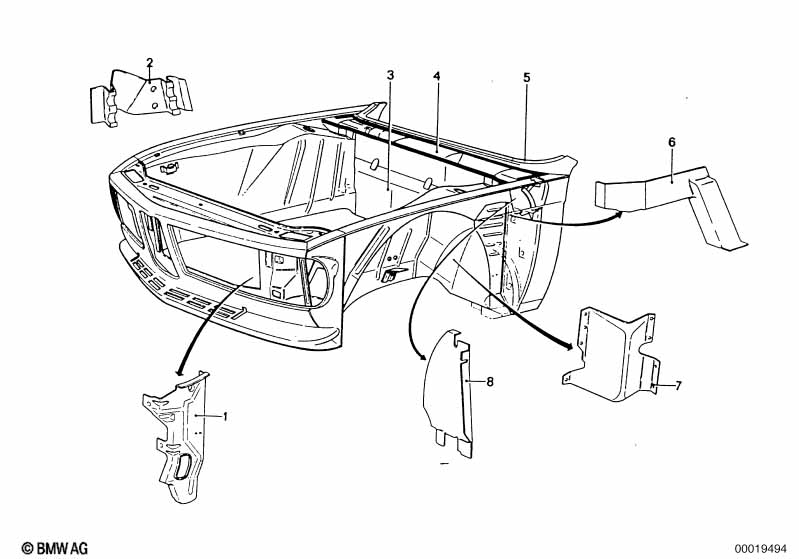 2

3

4

5

6

1

8

7

© BMW AG

00019494