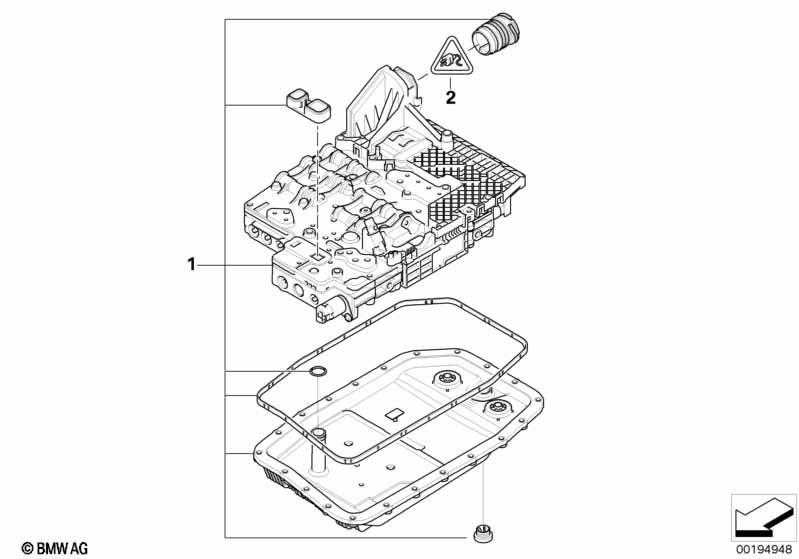 2

1

© BMW AG

00194948