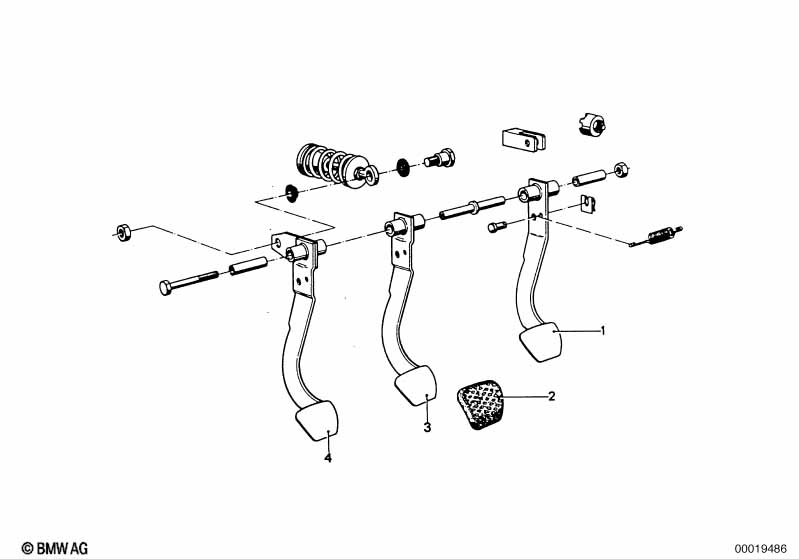 1

2

3

4

© BMW AG

00019486