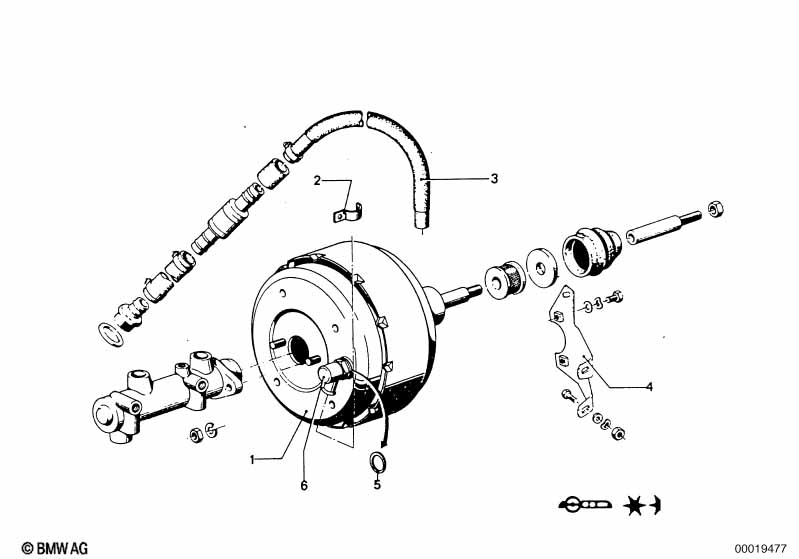 2
3
4
1
6
5
© BMW AG
00019477