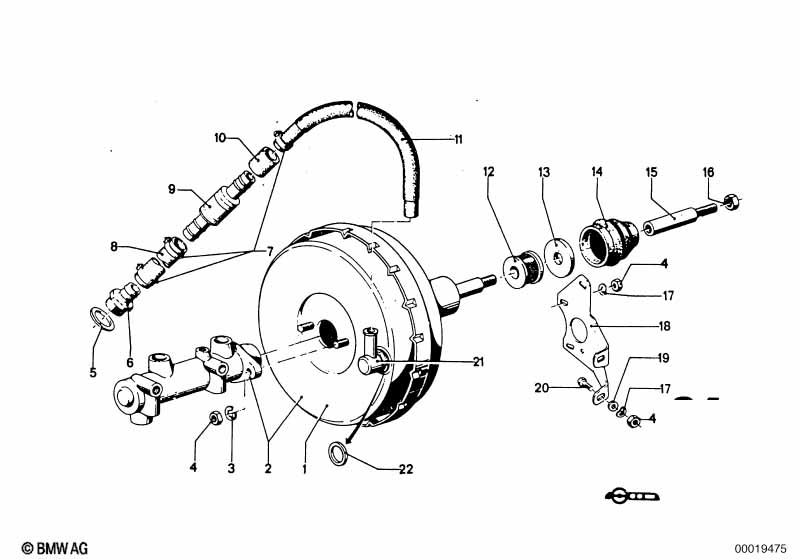 10
11
9
12
13
14
15
16
8
7
4
17
18
5
6
21
19
20
17
4
4
3
2
1
22
© BMW AG
00019475