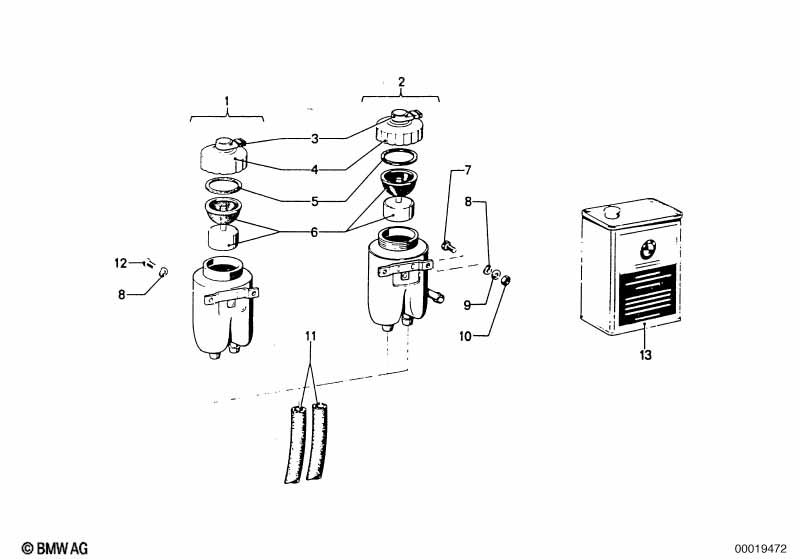 1
2
3
4
5
6
7
8
12
8
9
10
11
13
© BMW AG
00019472