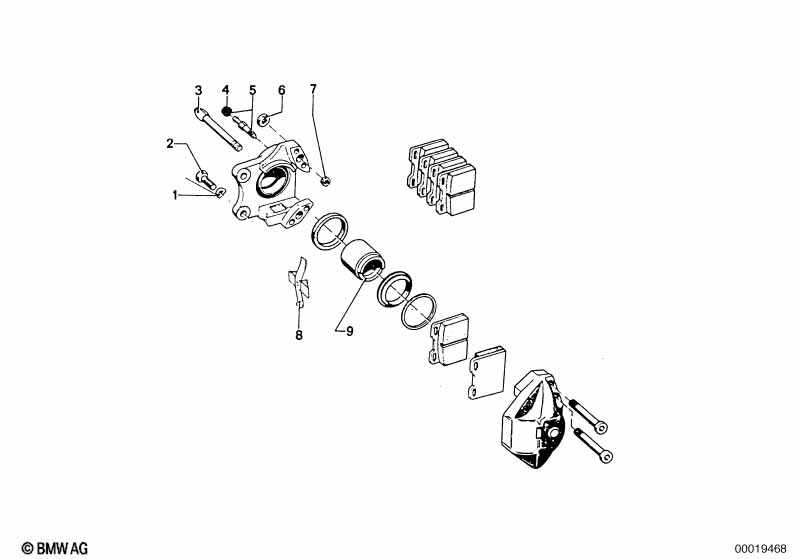 3
4
5
6
7
2
1
8
9
© BMW AG
00019468