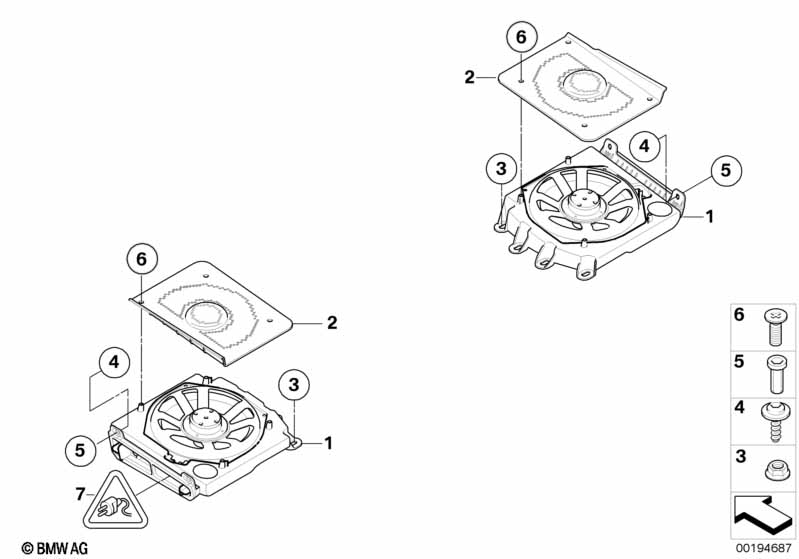 6
2
4
3
5
1
6
2
4
3
5
1
7
6
5
4
3
© BMW AG
00194687