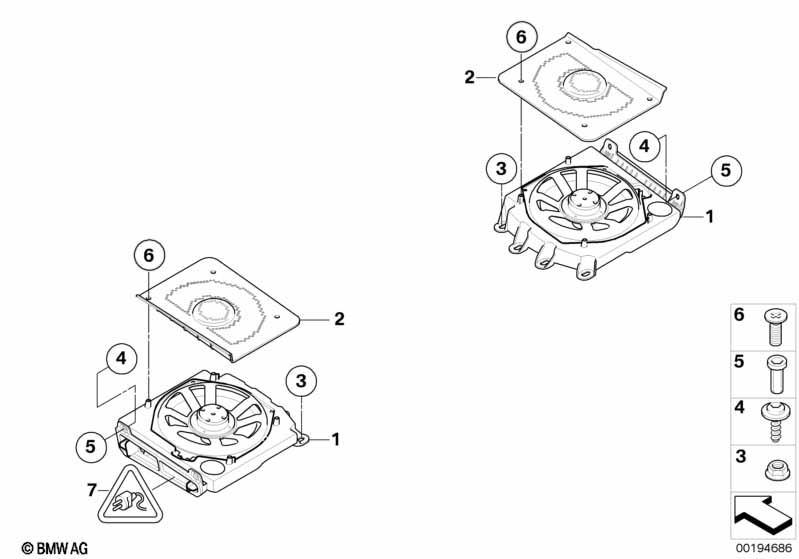 6
2
4
3
5
1
6
2
4
3
5
1
7
6
5
4
3
© BMW AG
00194686