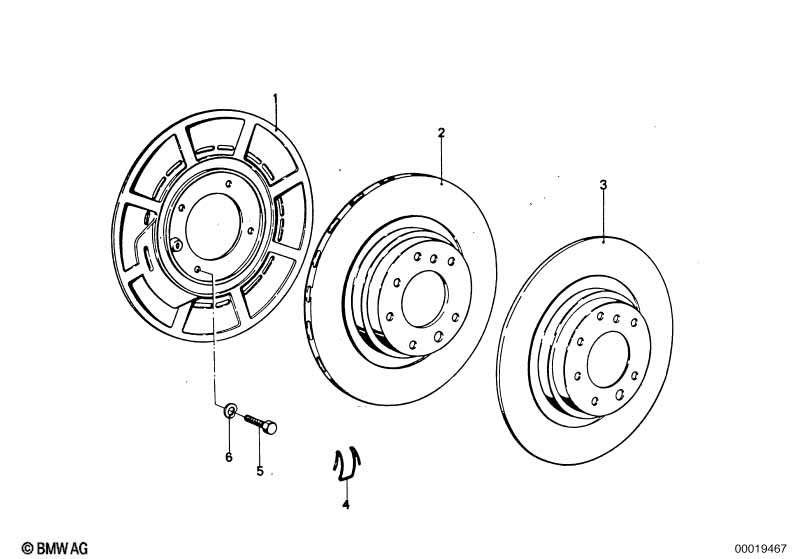 1
2
3
6
5
4
© BMW AG
00019467