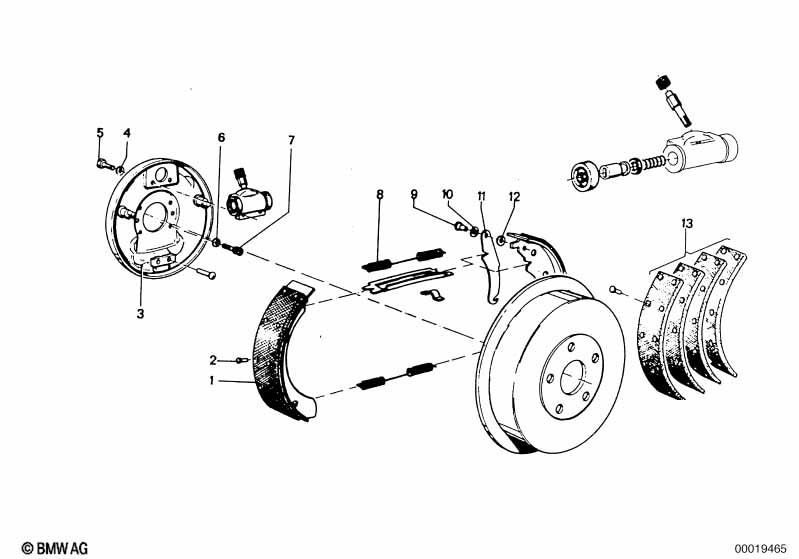 5
4
6
7
8
9
10
11
12
13
3
2
1

© BMW AG
00019465