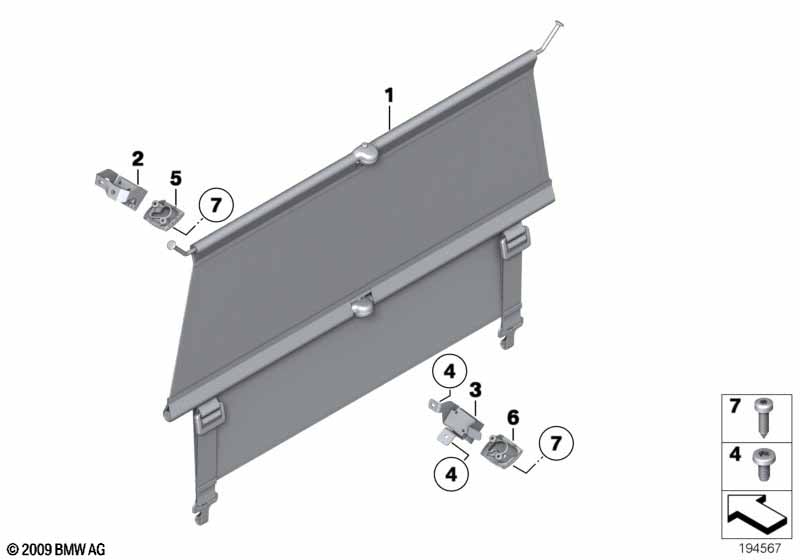 1
2
5
7
4
3
6
7
4
7
4
© 2009 BMW AG
194567