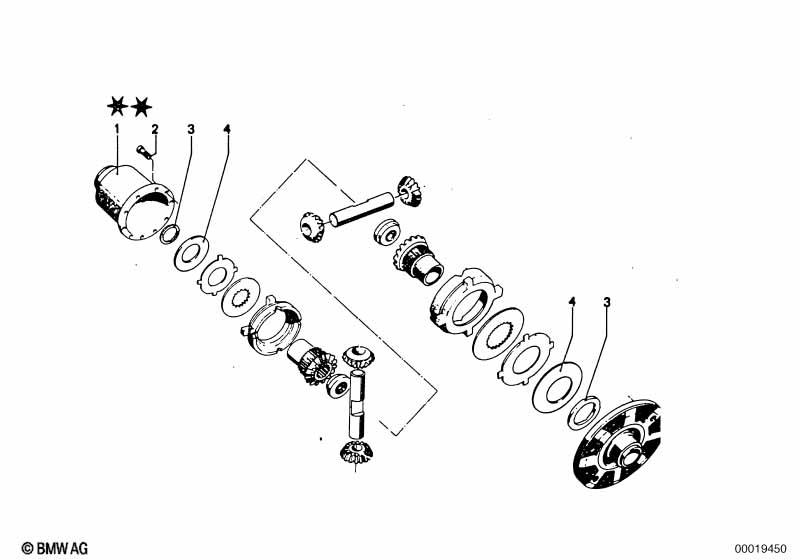 1
2
3
4
4
3
© BMW AG
00019450