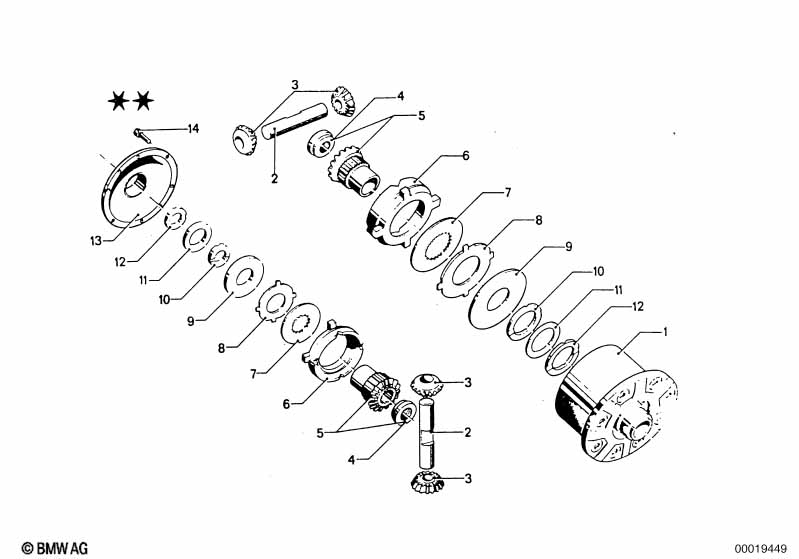 ★★

14

3
4
5
2
6
7
8
9
10
11
12
1

13
12
11
10
9
8
7
6
5
4
3
2
3

© BMW AG

00019449