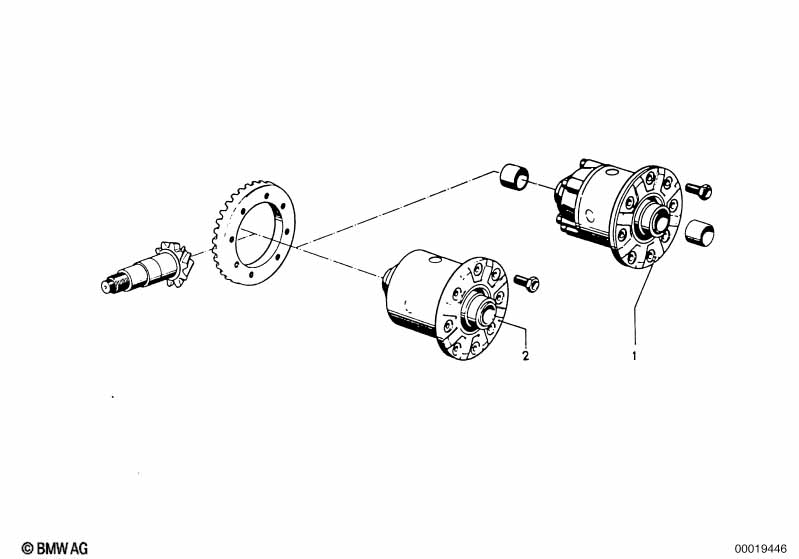 2
1
© BMW AG
00019446