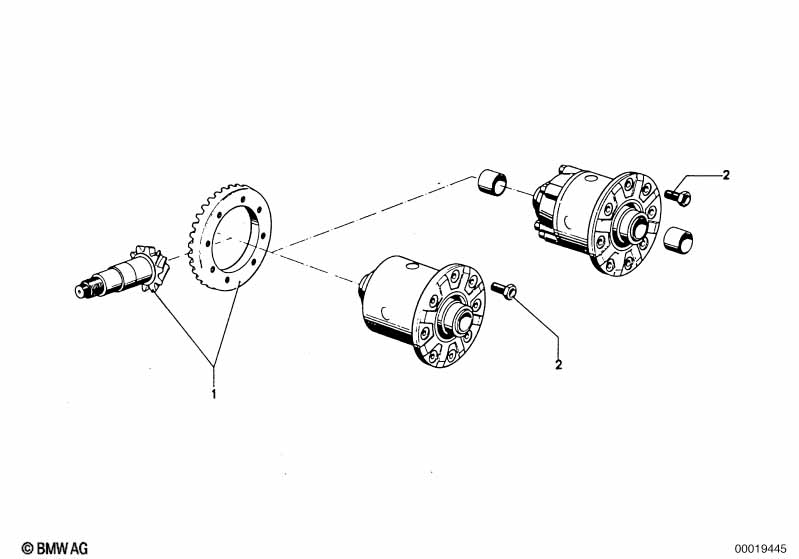 2

2

1

© BMW AG

00019445