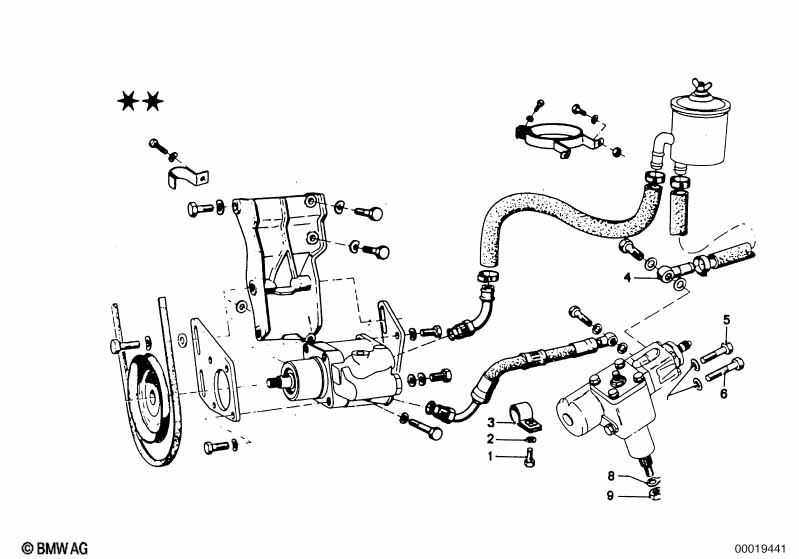 ★★

4

5

6

3

2

1

8

9

© BMW AG

00019441