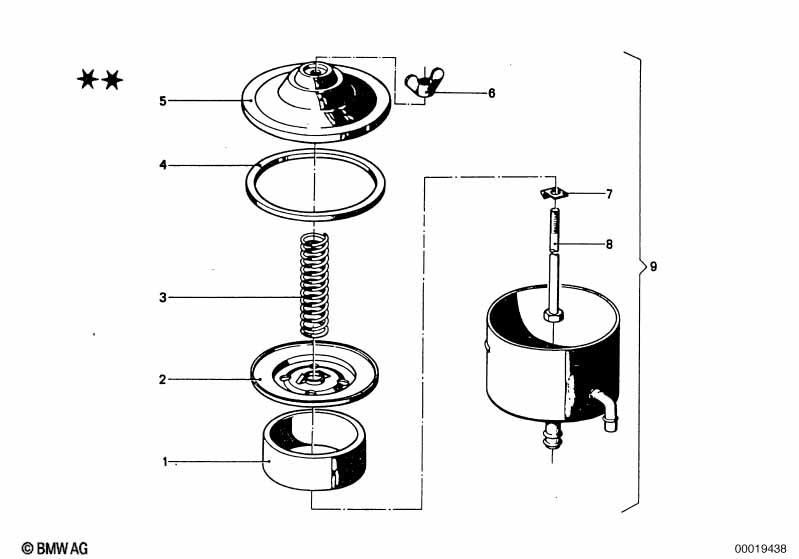 ★★

5

6

4

7

8

9

3

2

1

© BMW AG

00019438