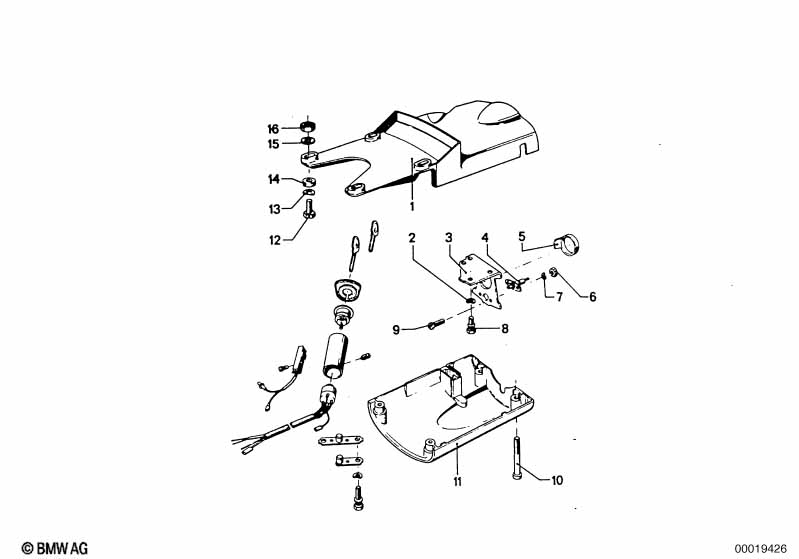 16
15
14
13
12
1
2
3
4
5
6
7
8
9
10
11

© BMW AG

00019426