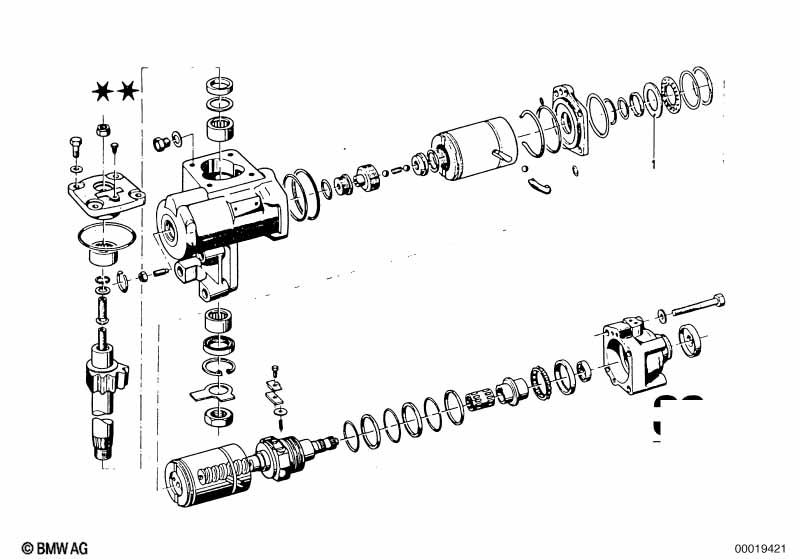 ★★

1

© BMW AG

00019421