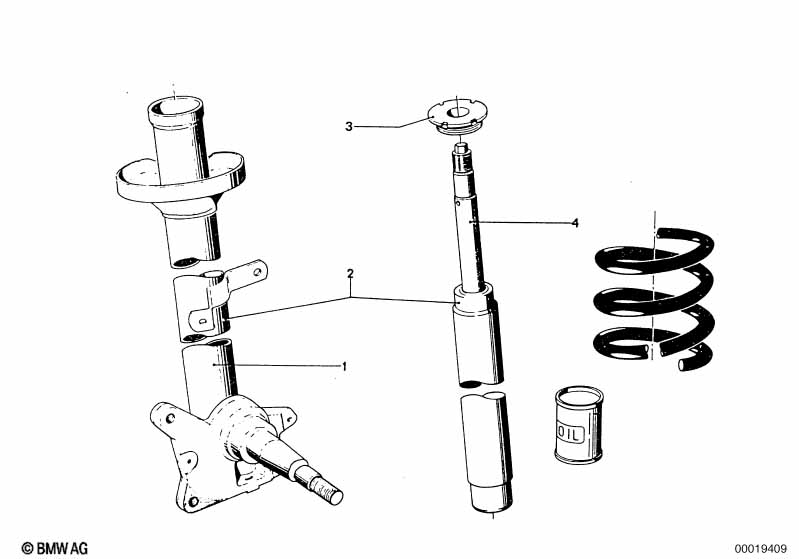 3

4

2

1

OIL

© BMW AG

00019409