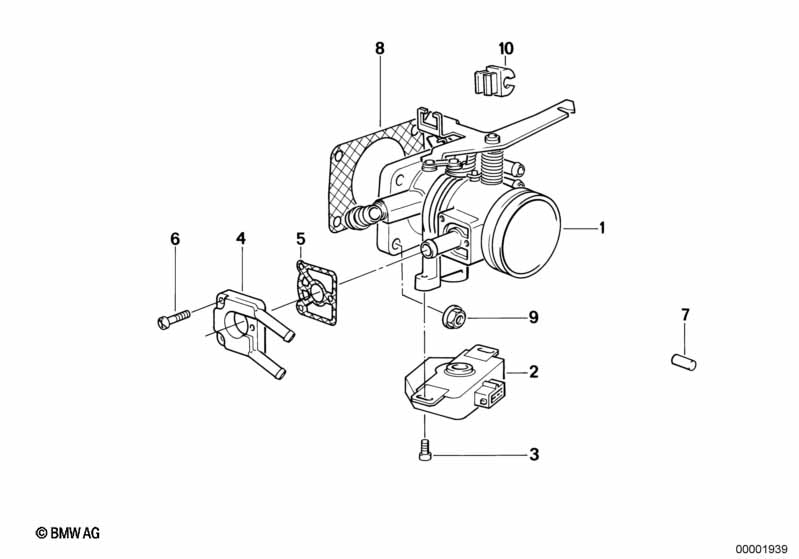 8
10
1
6
4
5
9
7
2
3
© BMW AG
00001939