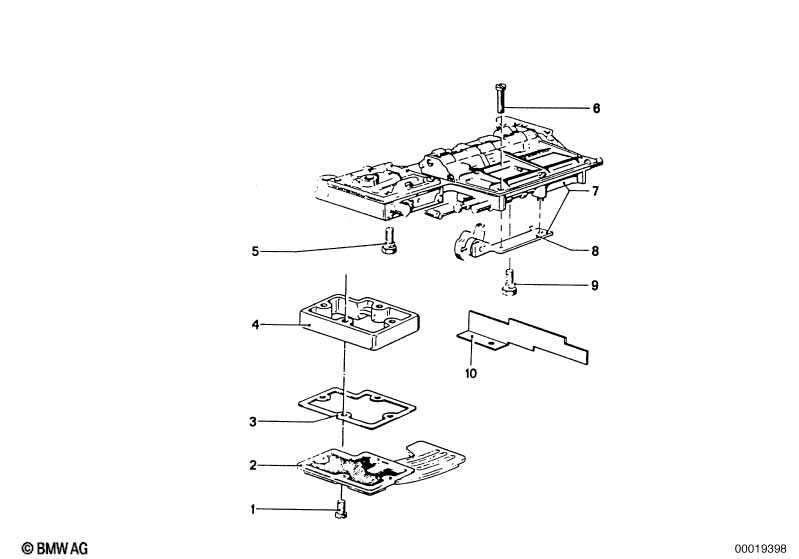 6
7
5
8
9
4
10
3
2
1
© BMW AG
00019398