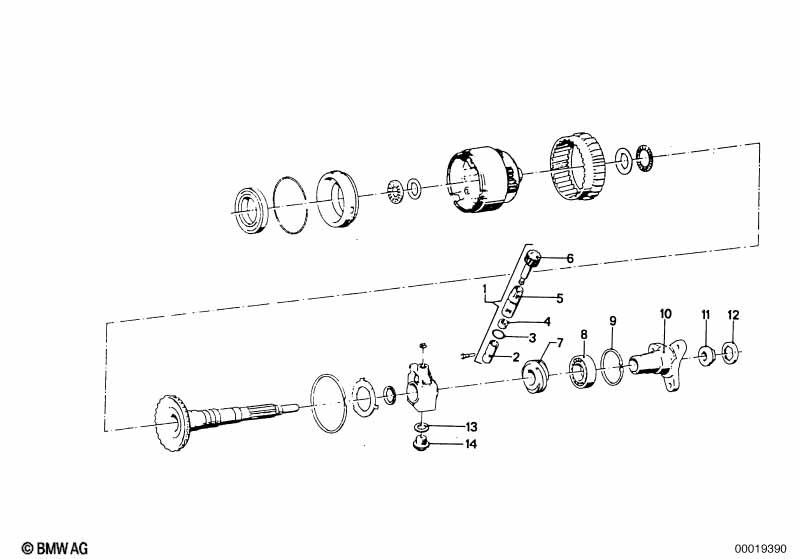 6
1
5
4
3
2
7
8
9
10
11
12
13
14

© BMW AG

00019390