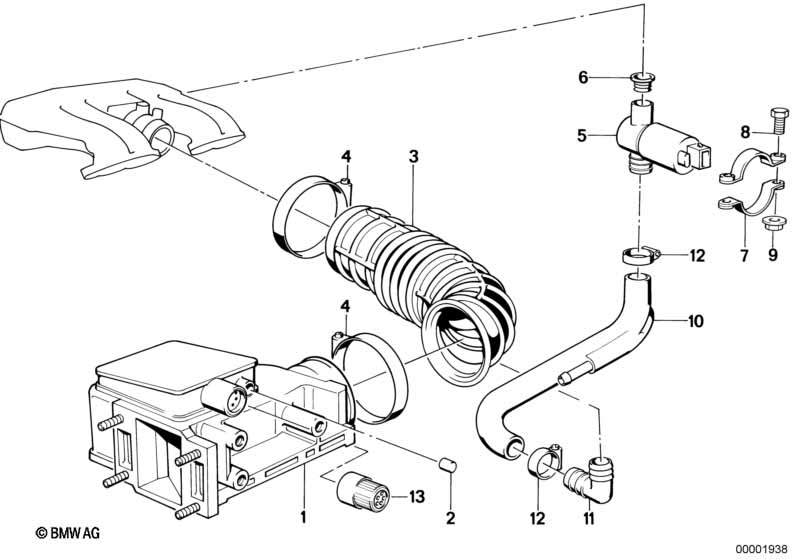 6
5
8
4
3
12
7
9
4
10
13
1
2
12
11
© BMW AG
00001938