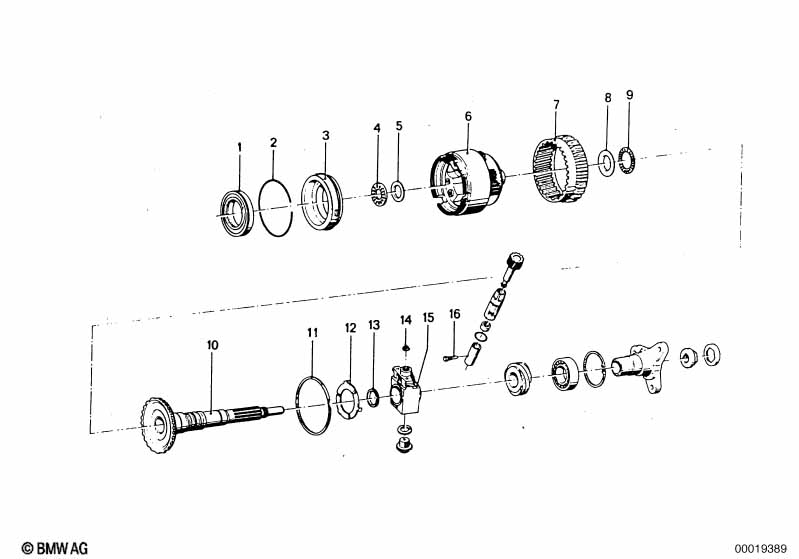 1
2
3
4
5
6
7
8
9
10
11
12
13
14
15
16

© BMW AG

00019389