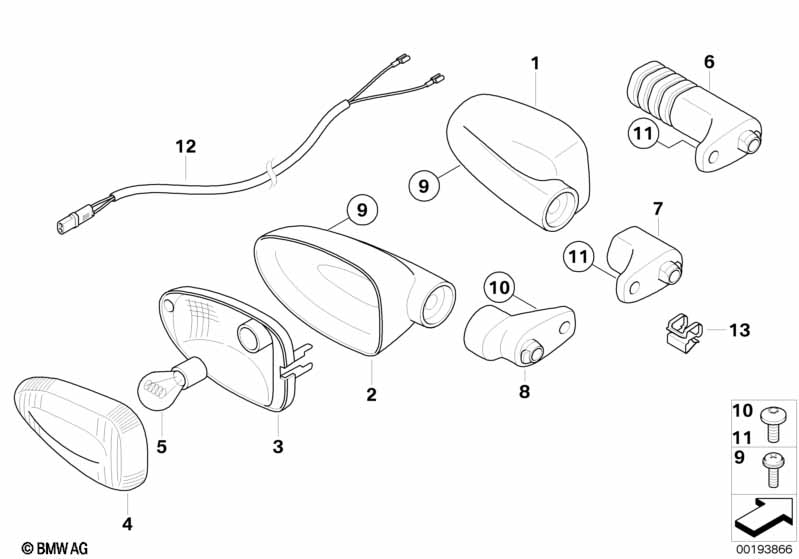 1
6
11
12
9
9
7
11
10
13
2
8
5
3
4
10
11
9
© BMW AG
00193866