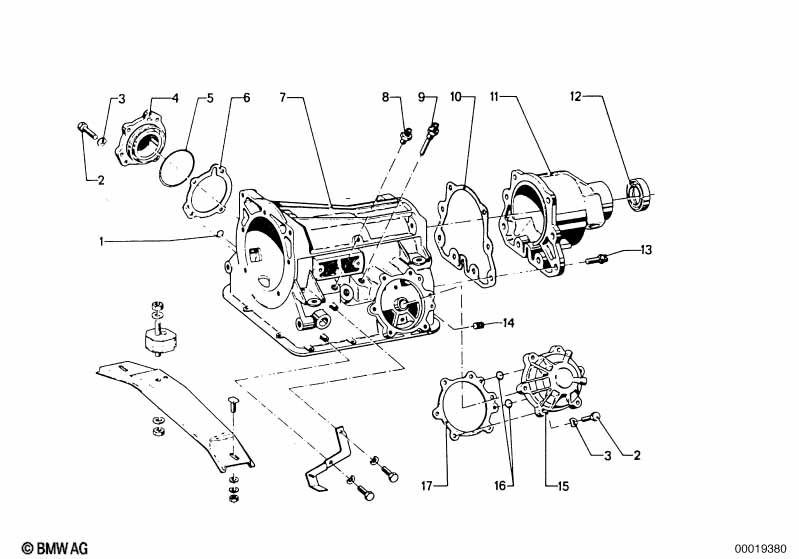 3
4
5
6
7
8
9
10
11
12
2
1
13
14
17
16
15
3
2

© BMW AG
00019380