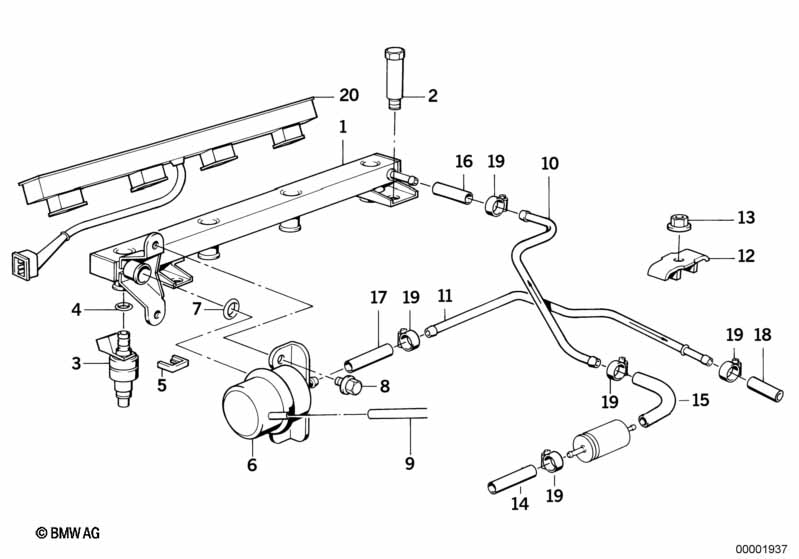 20
2
1
16
19
10
13
12
4
7
17
19
11
19
18
3
5
8
19
15
6
9
14
19
© BMW AG
00001937