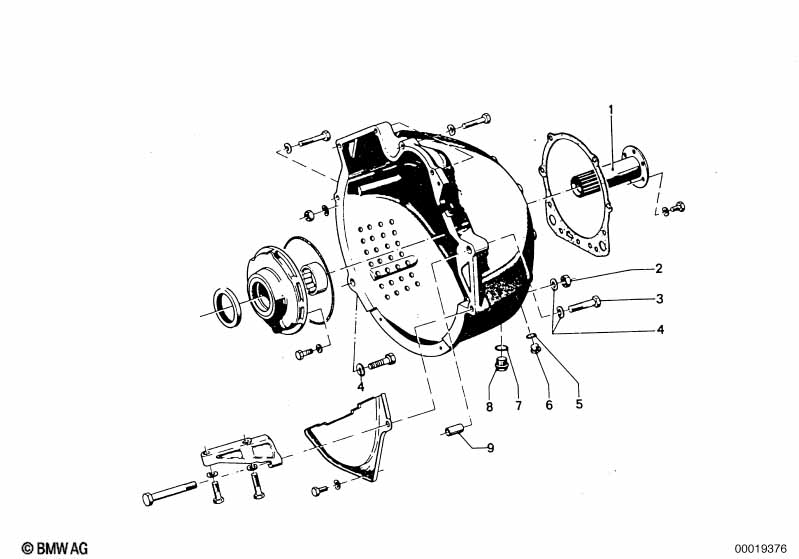 1
2
3
4
4
8
7
6
5
9
© BMW AG
00019376