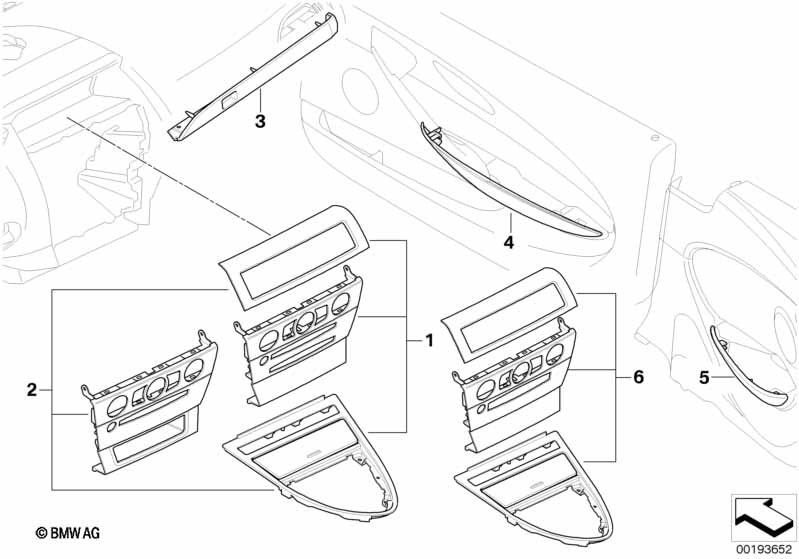 3

4

1

2

6

5

© BMW AG

00193652