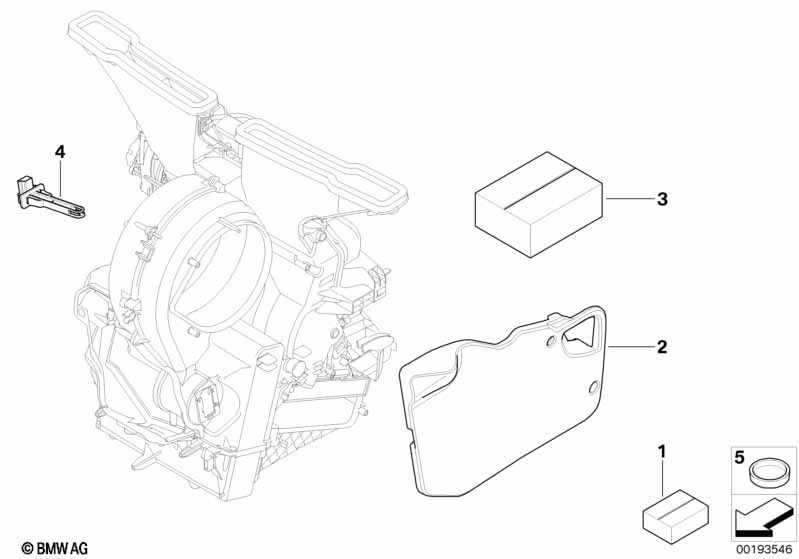 4

3

2

1

5

© BMW AG

00193546