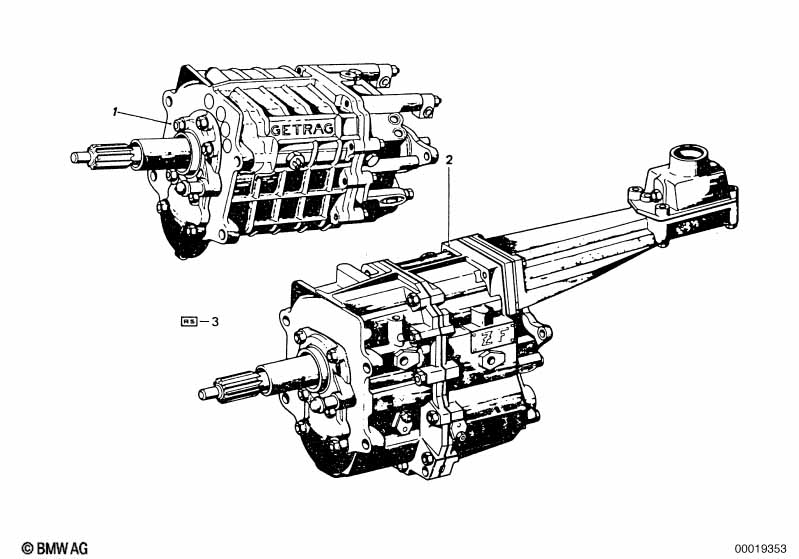 1
GETRAG
2
RS — 3
ZF
© BMW AG
00019353