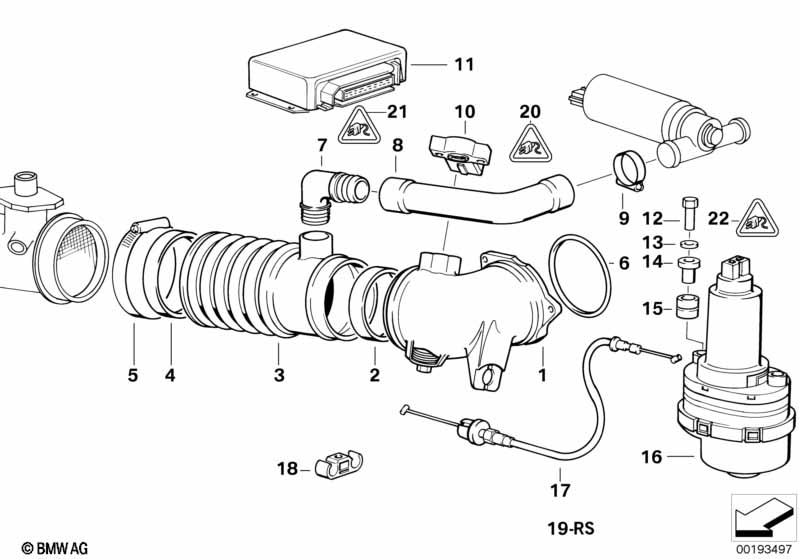 11
21
10
20
7
8
9
12
22
13
14
6
15
5
4
3
2
1
16
18
17
19-RS
© BMW AG
00193497