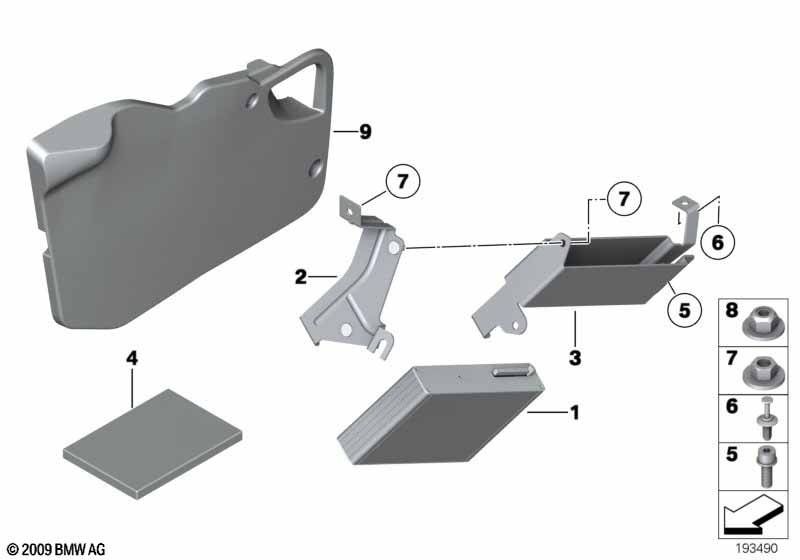 9
7
7
6
2
5
3
4
1
8
7
6
5
© 2009 BMW AG
193490