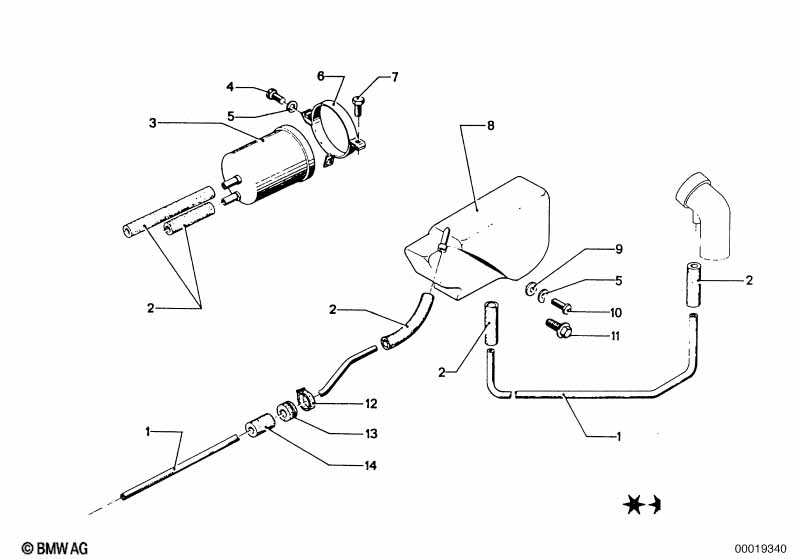 4
6
7
5
3
8
2
9
5
2
2
10
11
2
12
13
1
14
1
© BMW AG
00019340