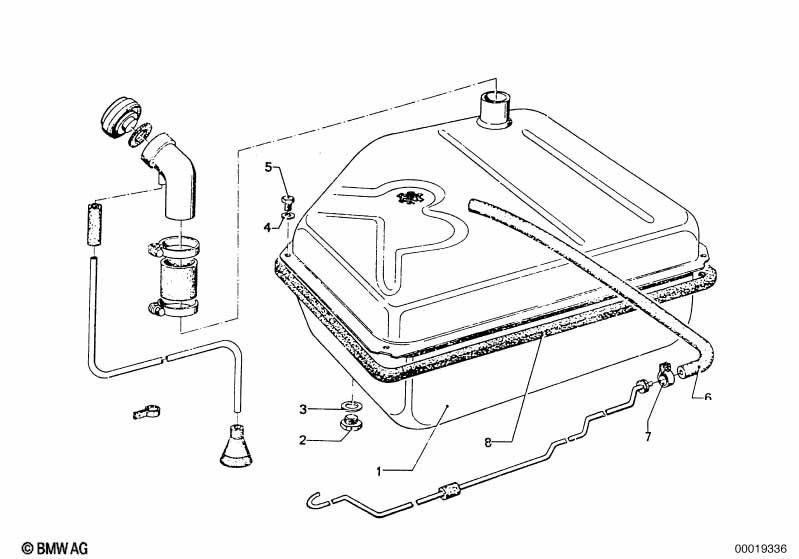 5
4
3
2
1
8
7
6
© BMW AG
00019336