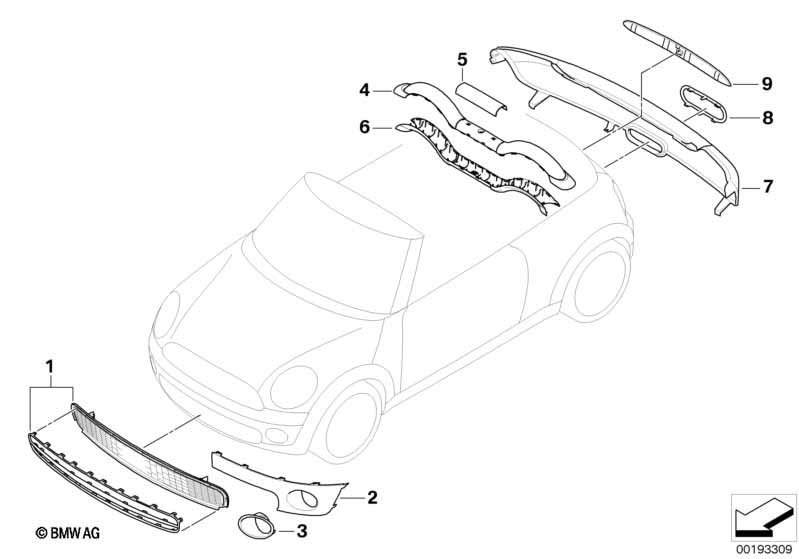 5
4
6
9
8
7
1
2
3
© BMW AG
00193309