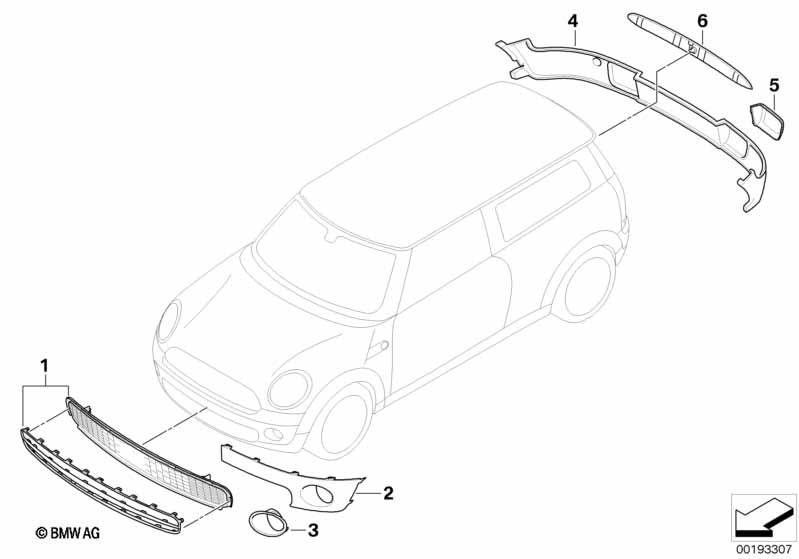 4
6
5
1
2
3
© BMW AG
00193307