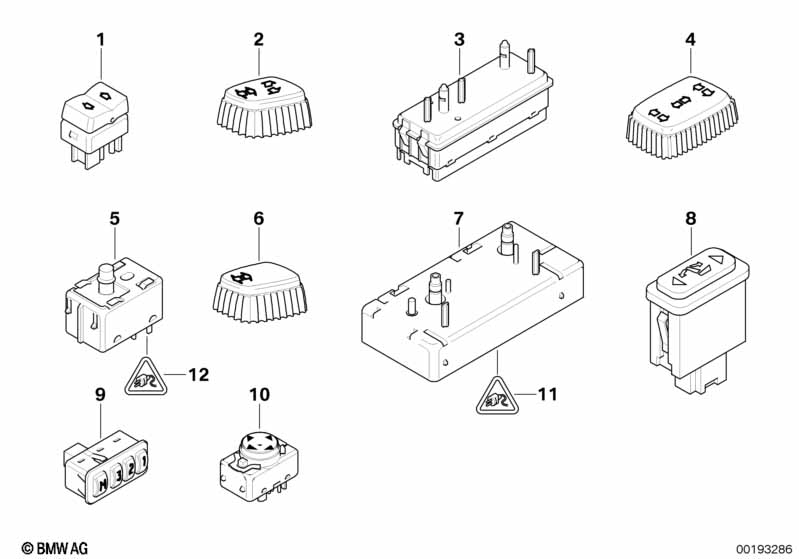 1
2
3
4
5
6
7
8
12
9
10
11
M 3 2 1
© BMW AG
00193286