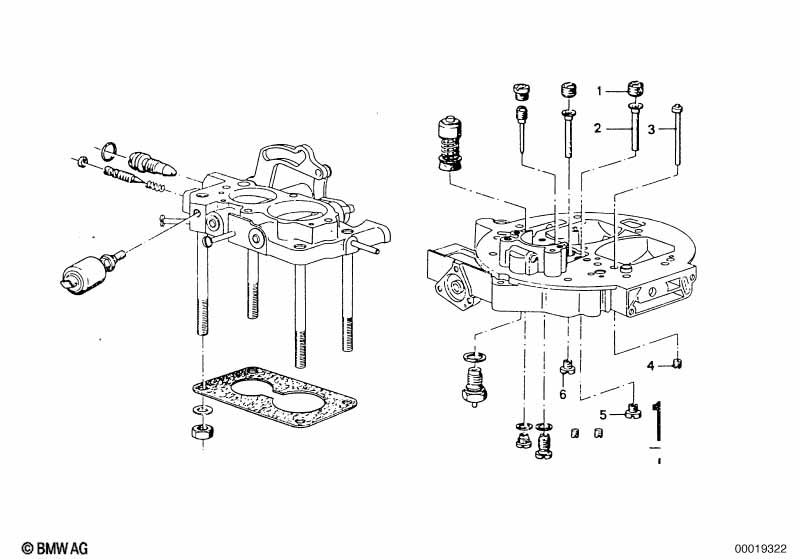 1
2
3
4
6
5
© BMW AG
00019322